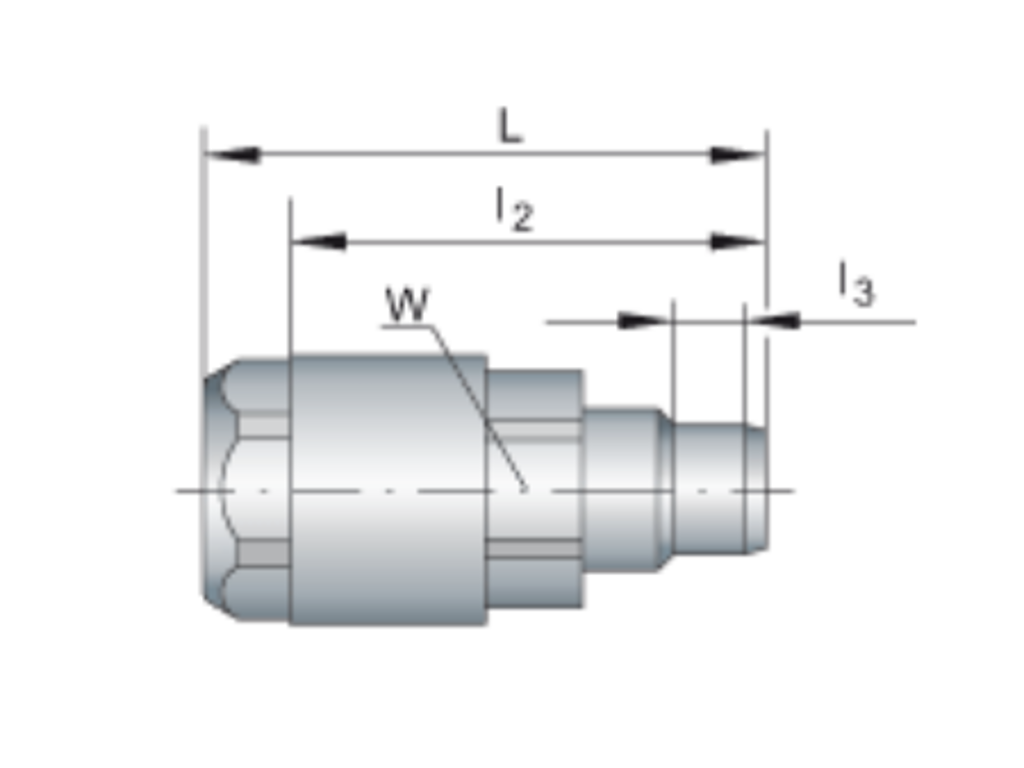 L
$l_2$
$l_3$
W